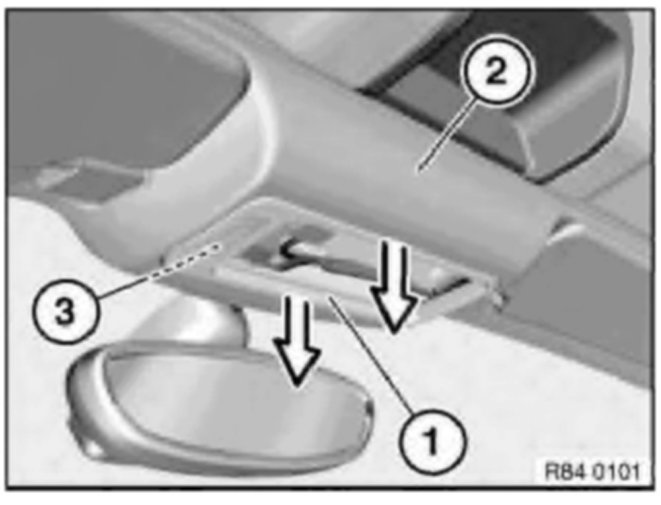 2
3
1
R84 0101