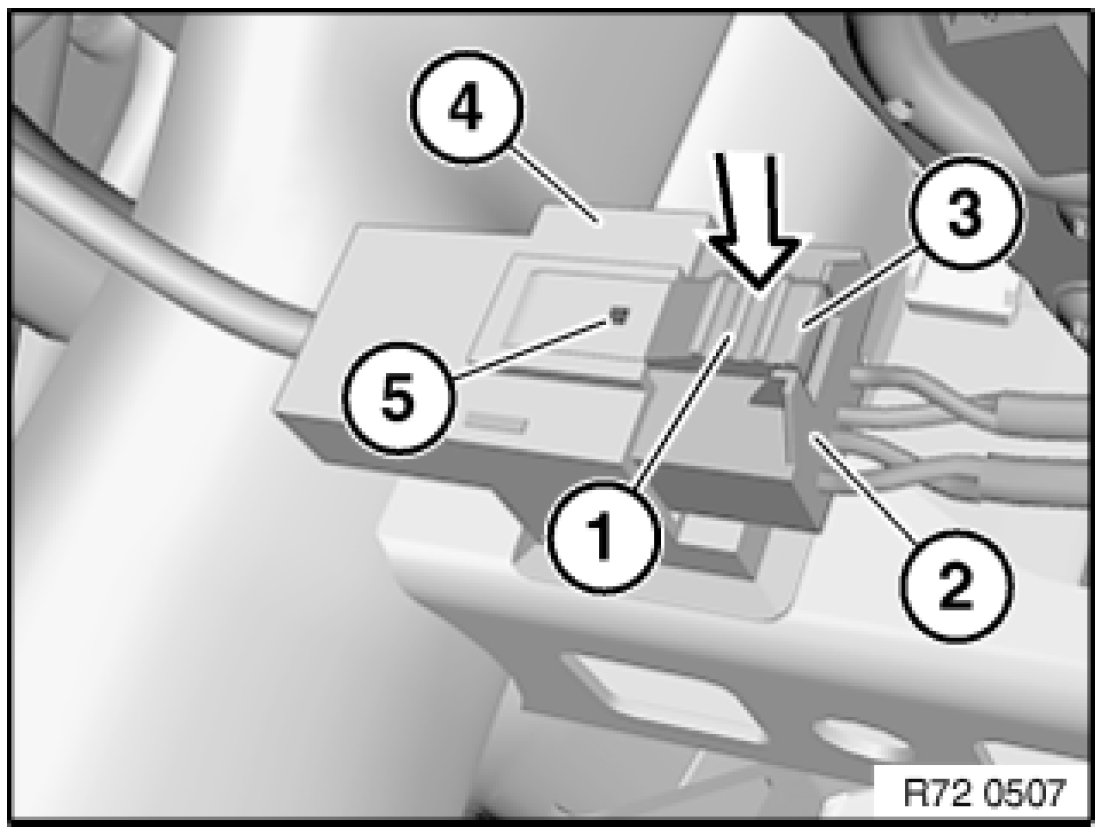 4
3
5
1
2
R72 0507