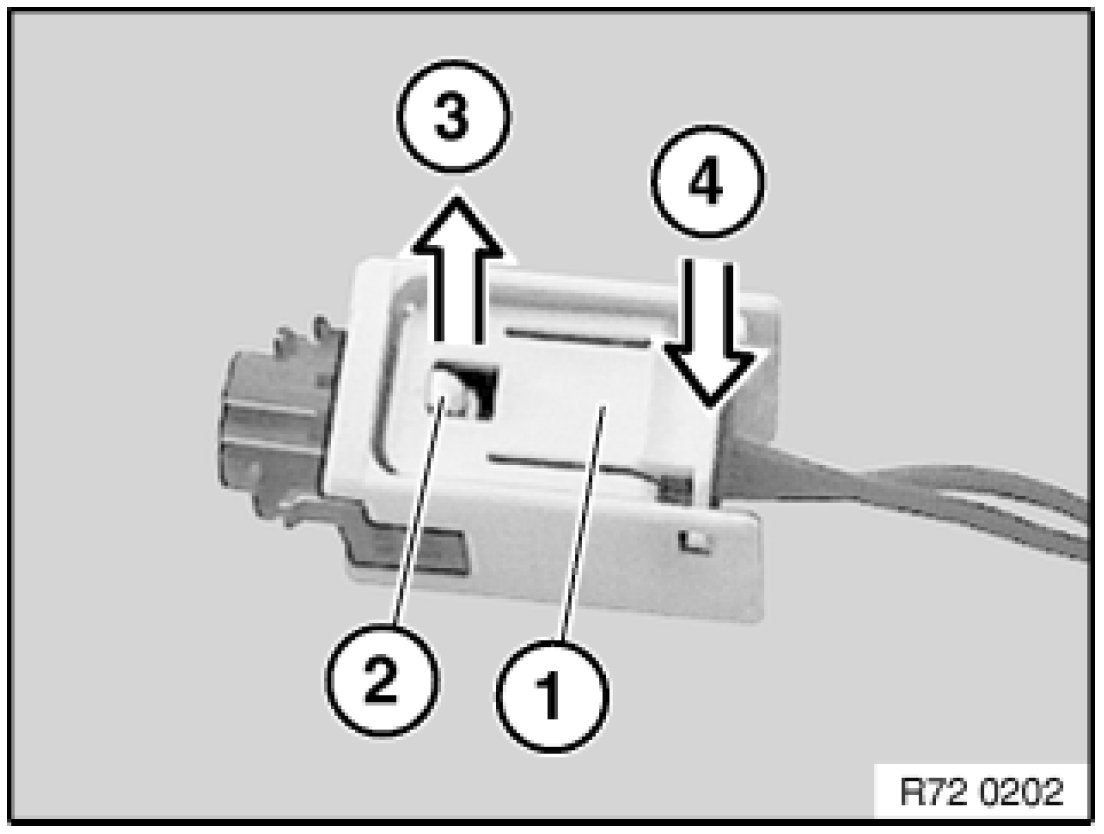 3
4
2
1
R72 0202