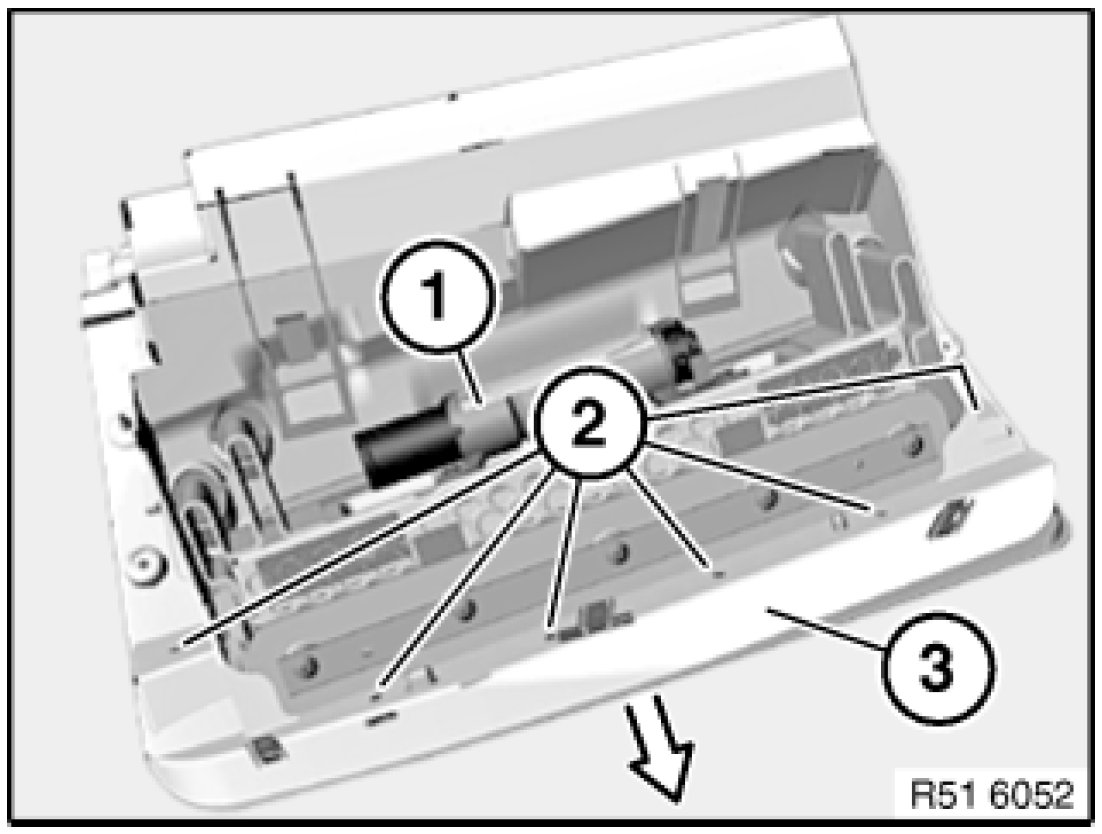 1
2
3
R51 6052