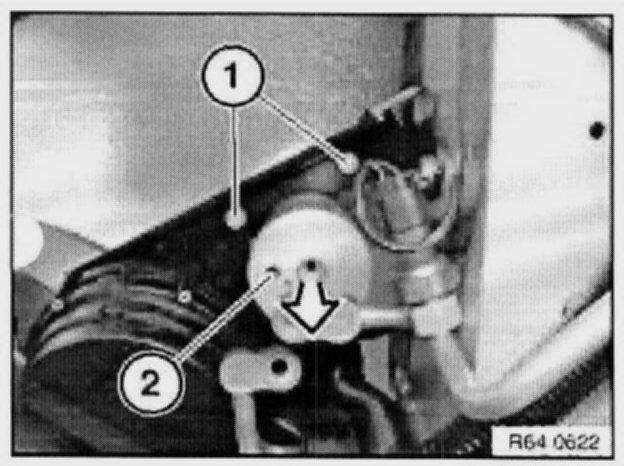 1
2
R64 0622