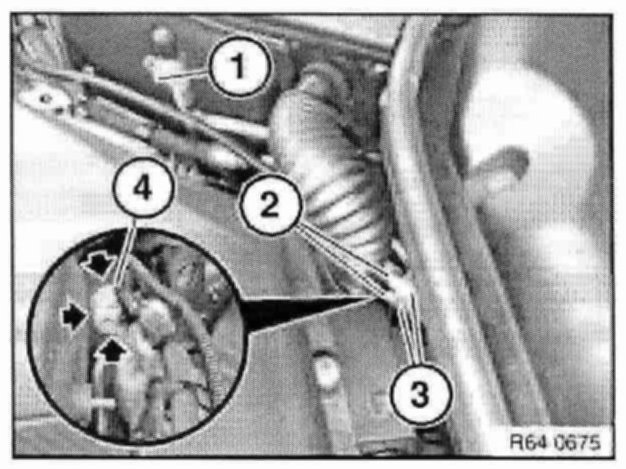 1
4
2
3
R64 0675