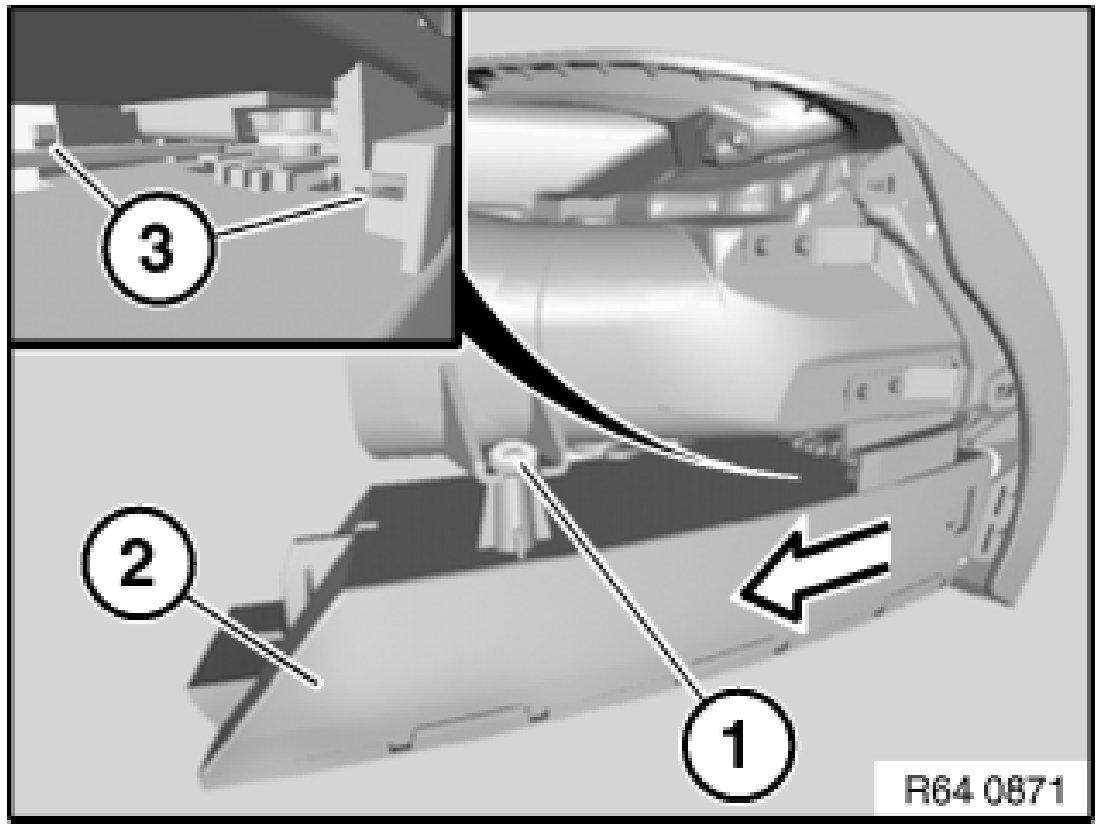 3
2
1
R64 0871