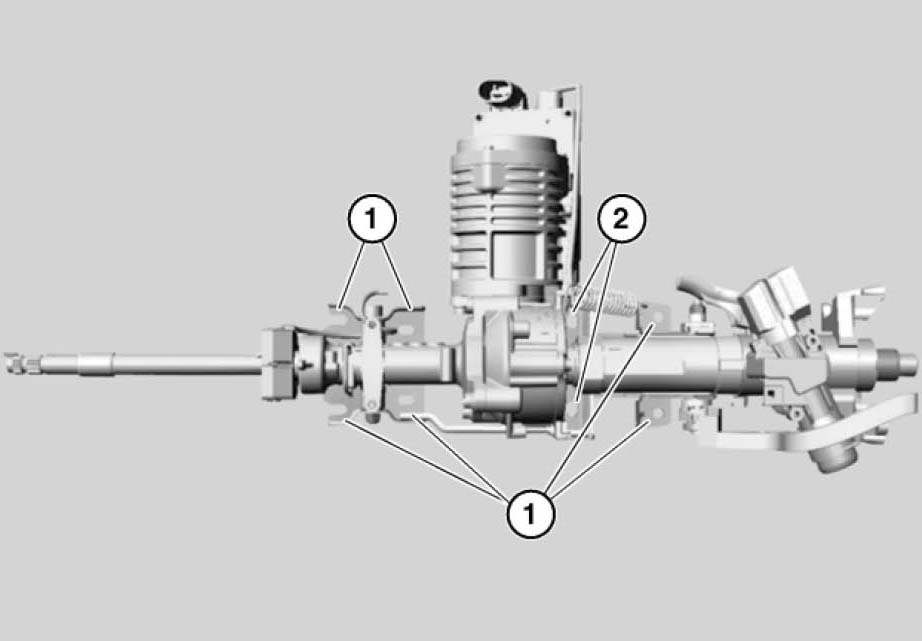 1
2
1