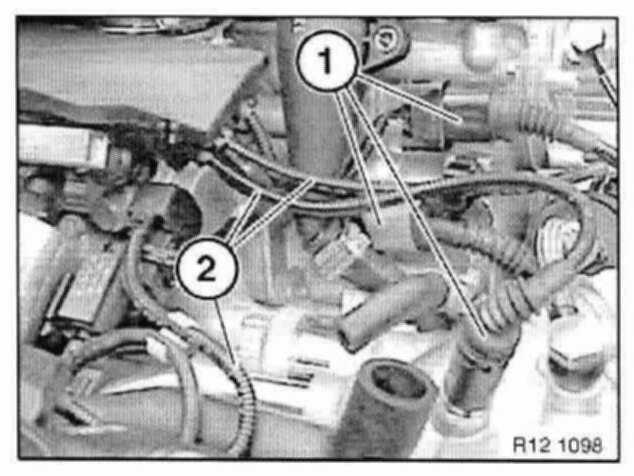 1
2
R12 1098