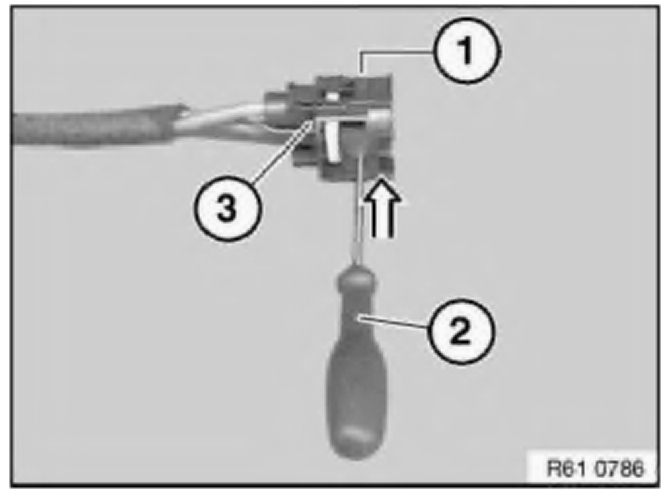 1
3
2
R61 0786