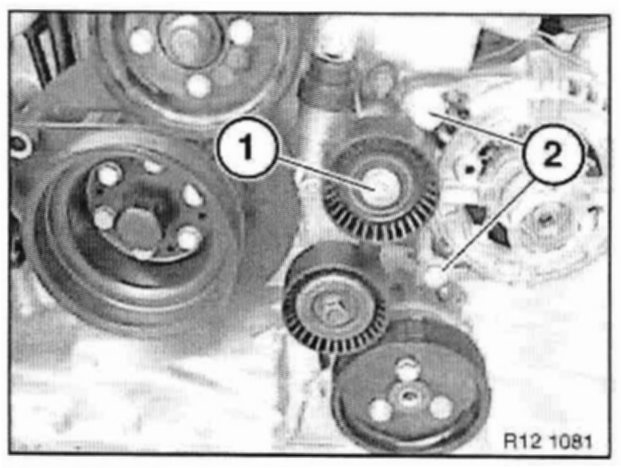 1
2
R12 1081