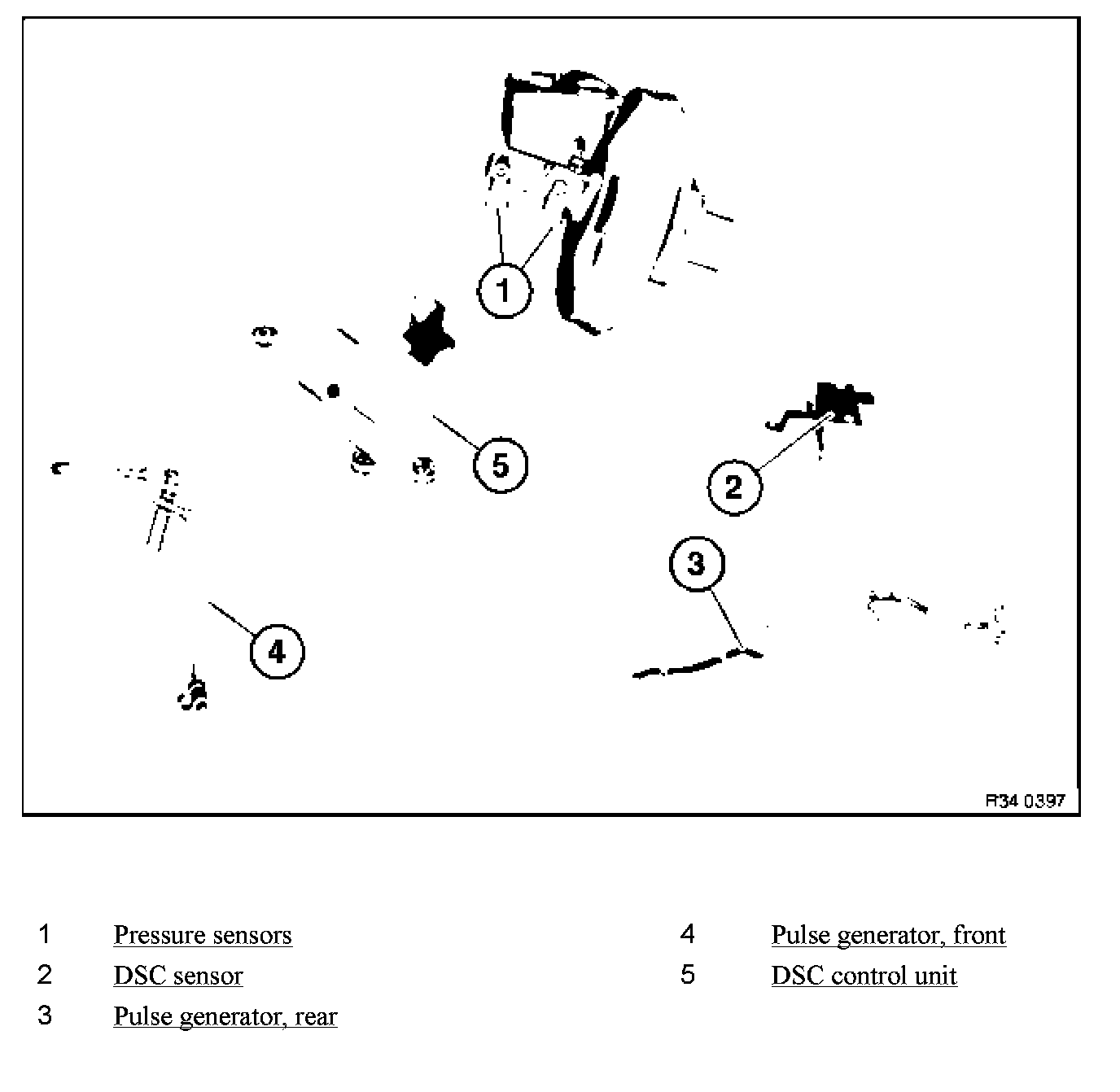 1

5

2

3

4

R34 0397

1 Pressure sensors
2 DSC sensor
3 Pulse generator, rear

4 Pulse generator, front
5 DSC control unit