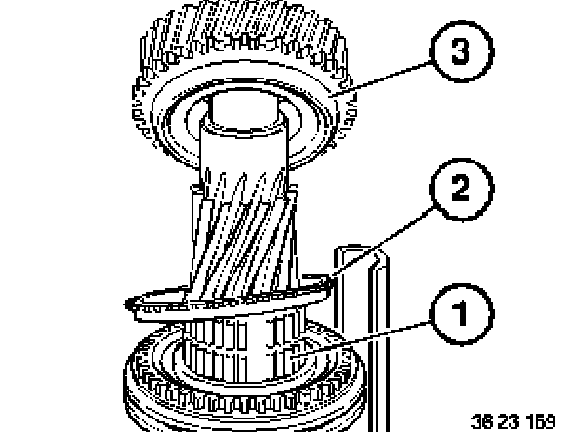 3

2

1

36 23 159