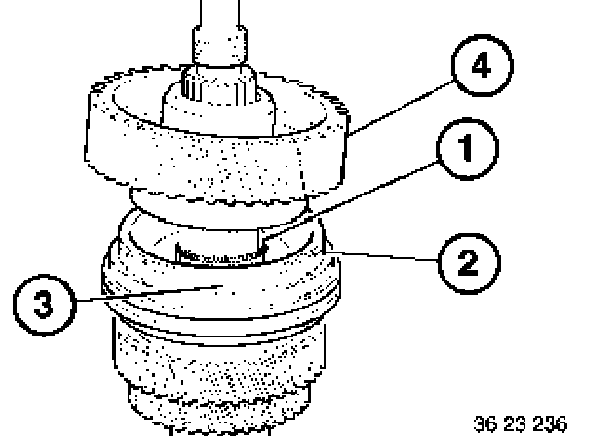 4
1
2
3
36 23 236