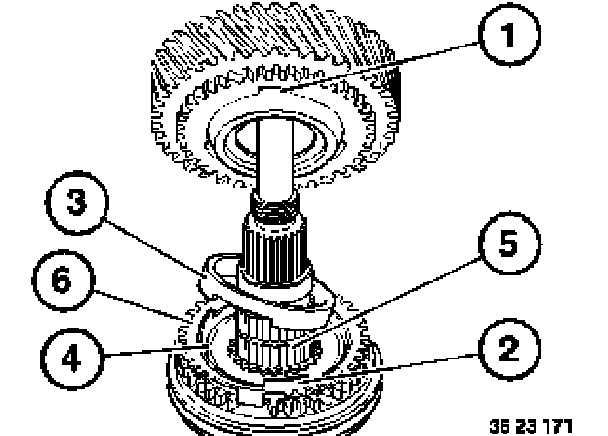 1
3
5
6
4
2
35 23 171