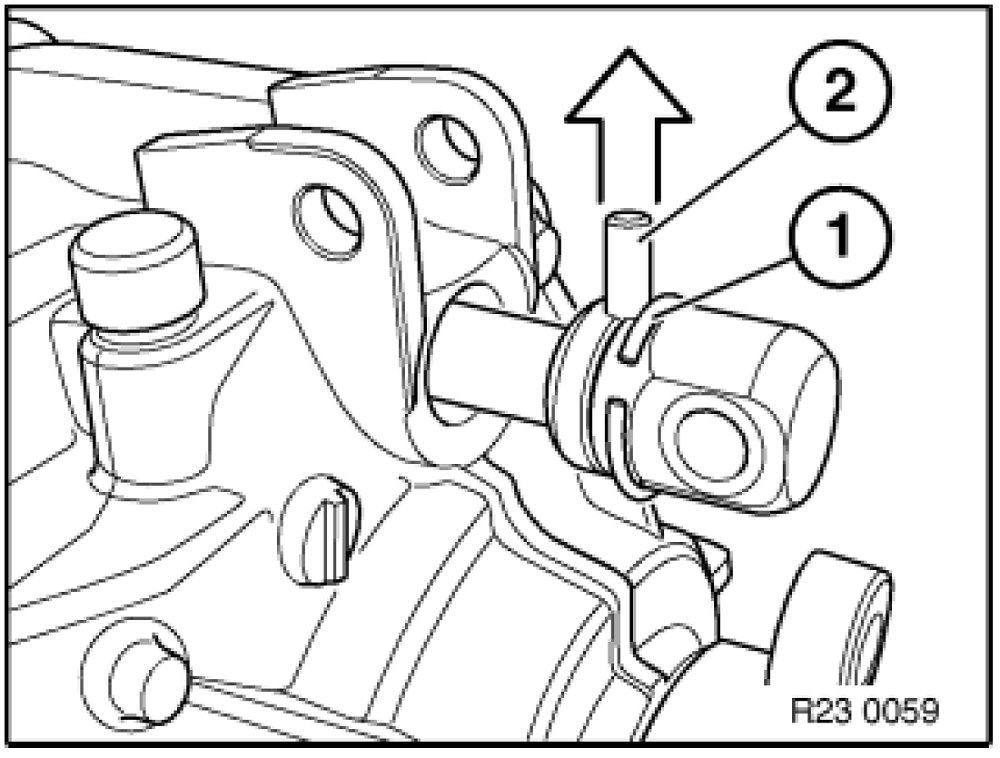 2
1
R23 0059