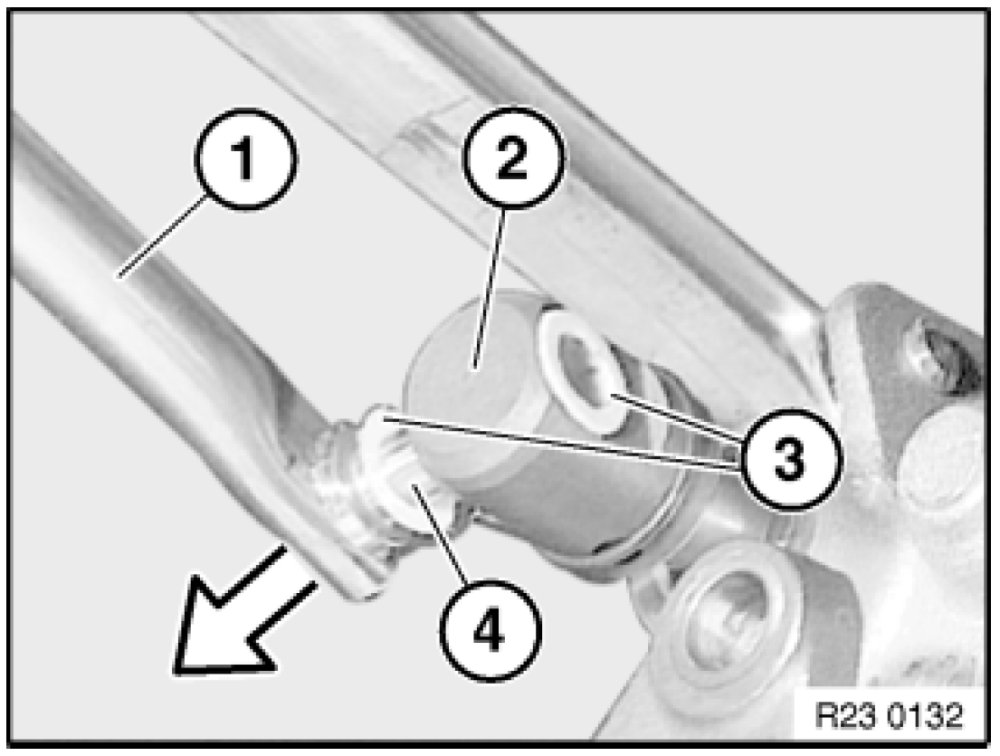 1
2
3
4
R23 0132