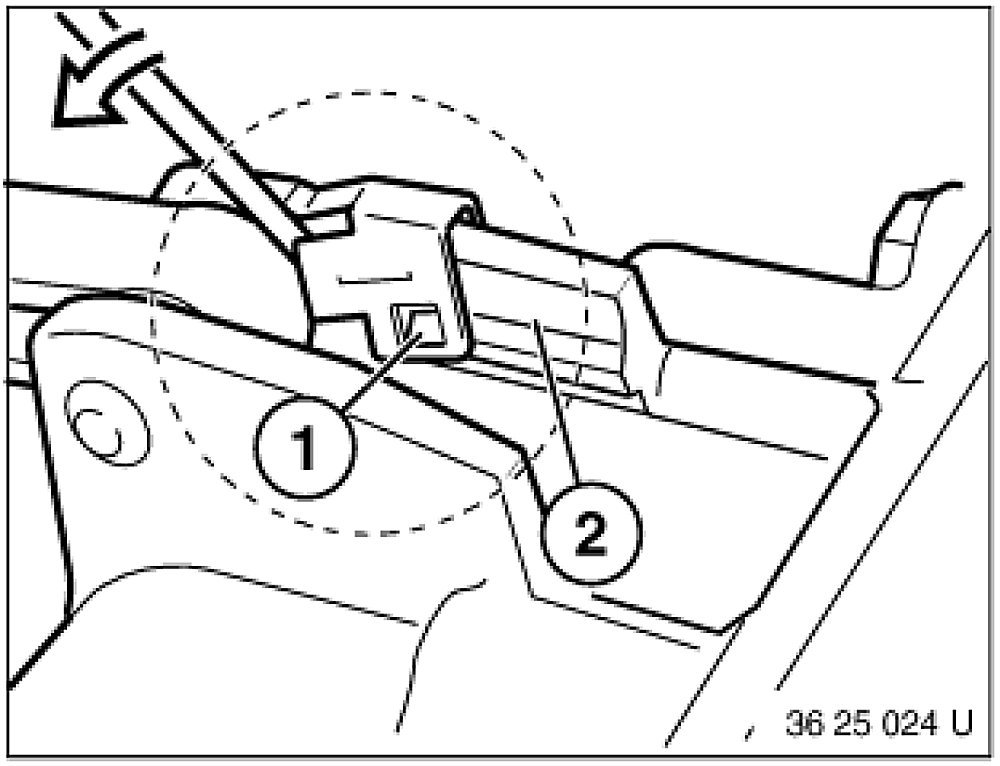 1
2
36 25 024 U