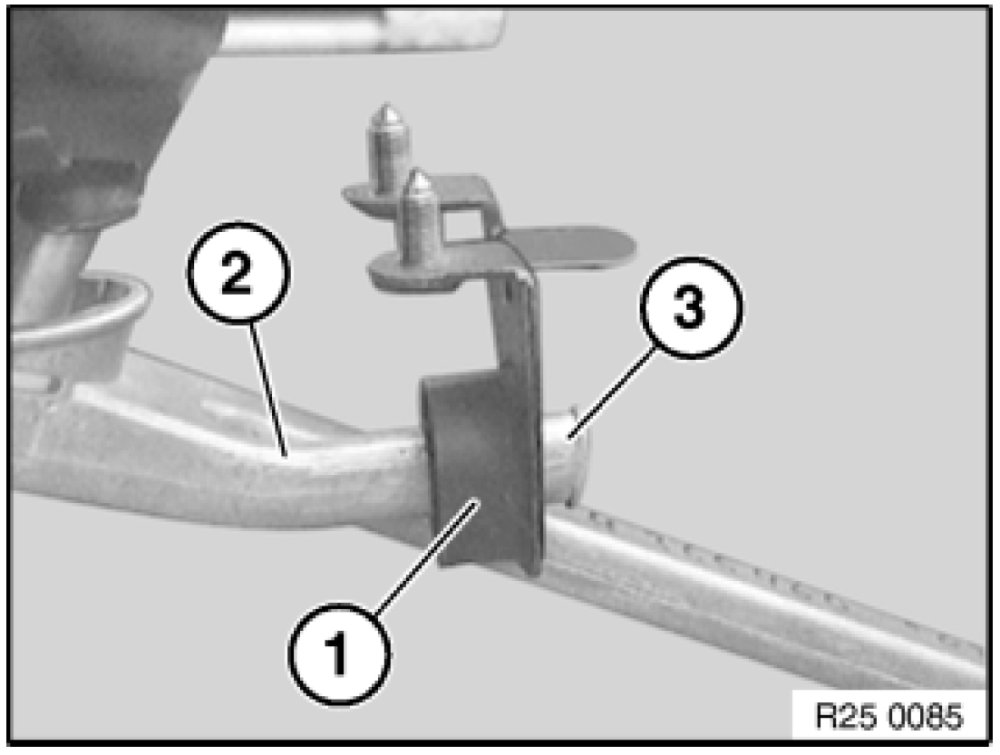 2
3
1
R25 0085