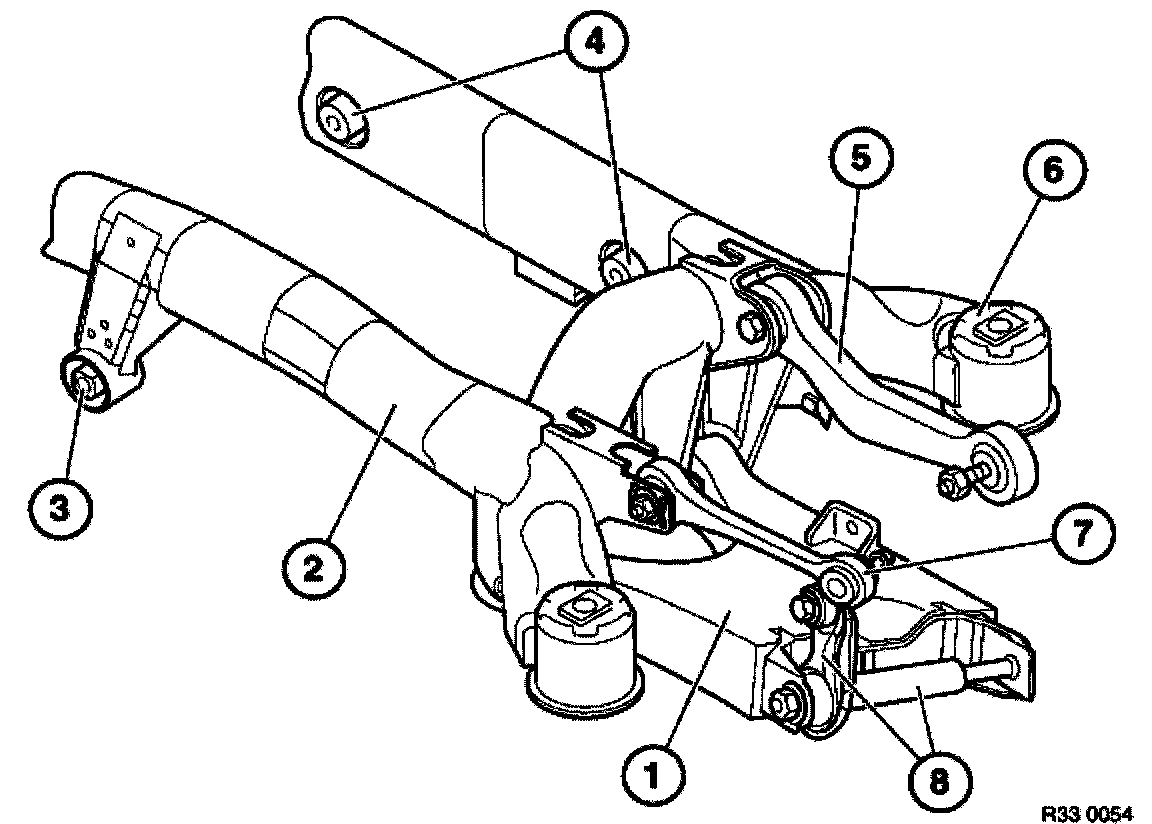 4
5
6
3
2
7
1
8
R33 0054