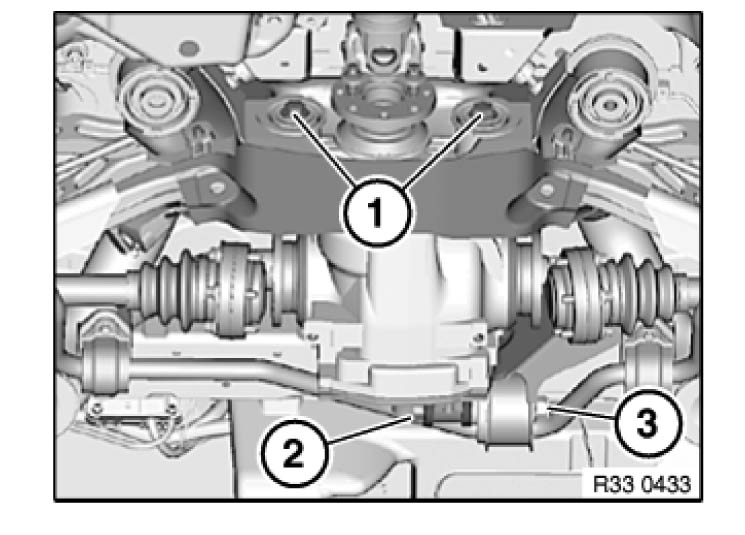 1
2
3
R33 0433