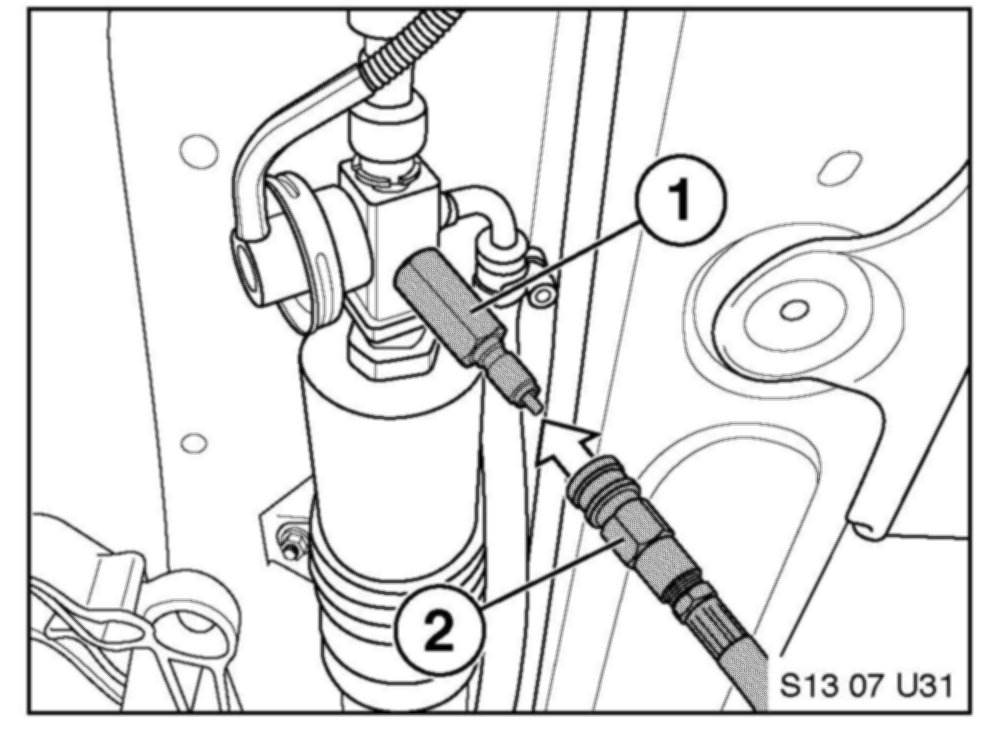 1
2
S13 07 U31