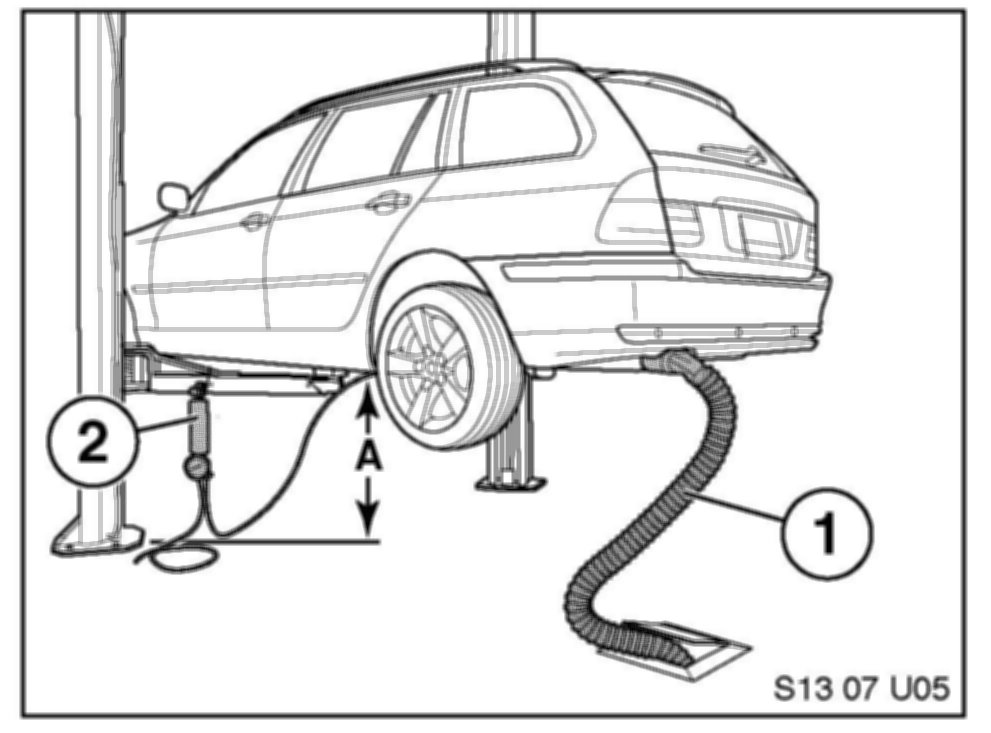 2
A
1
S13 07 U05