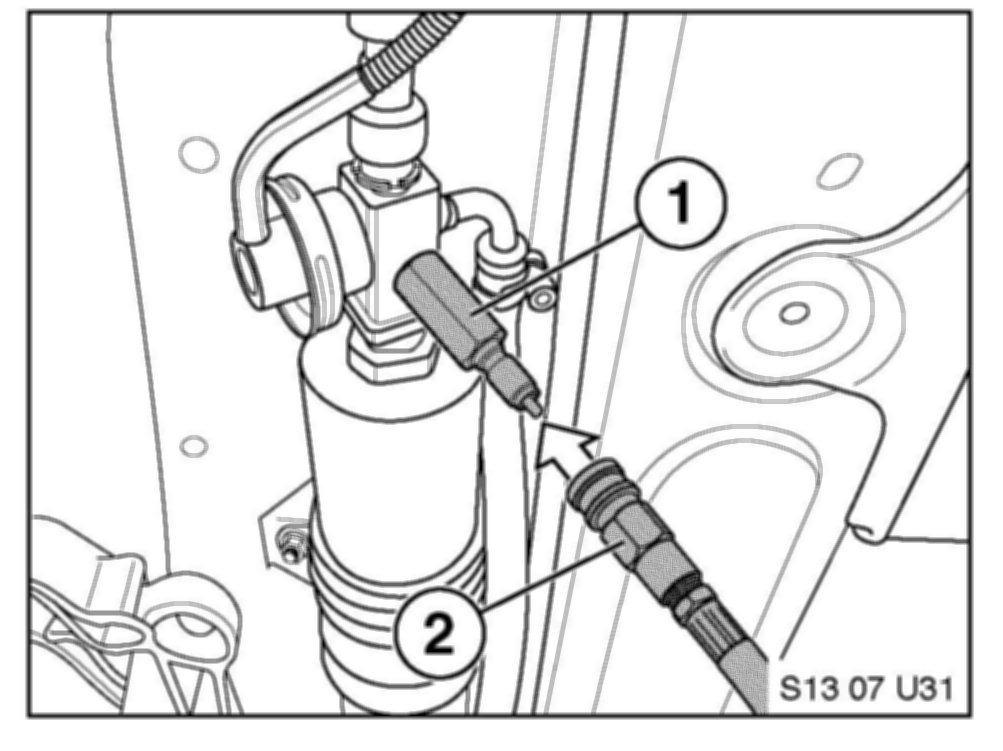 1
2
S13 07 U31