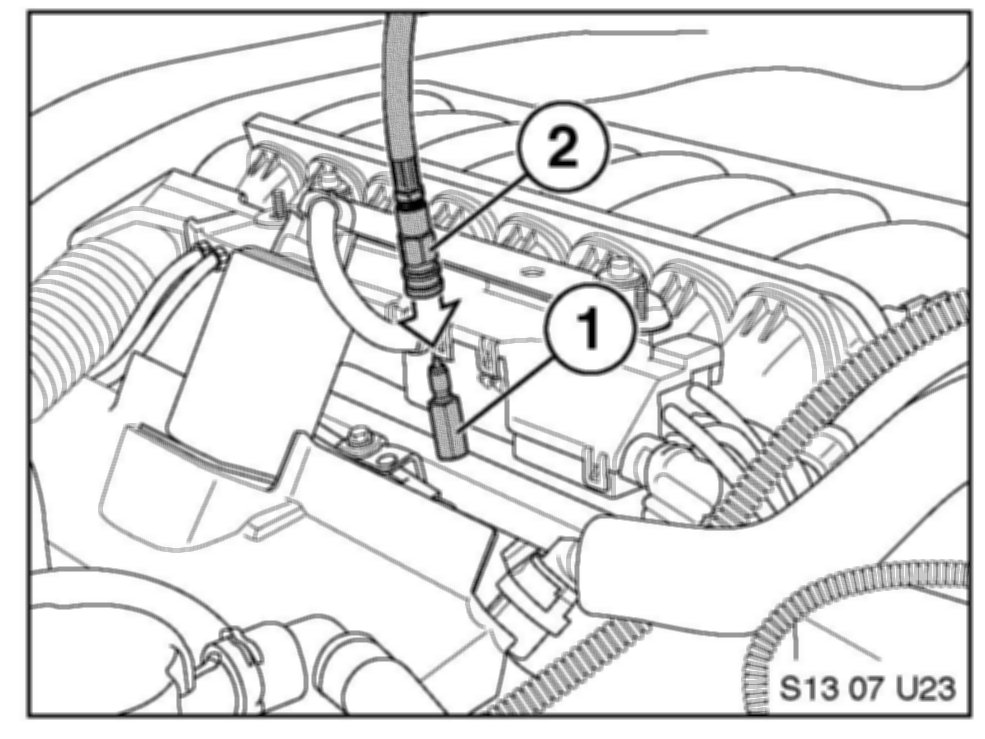 2
1
S13 07 U23