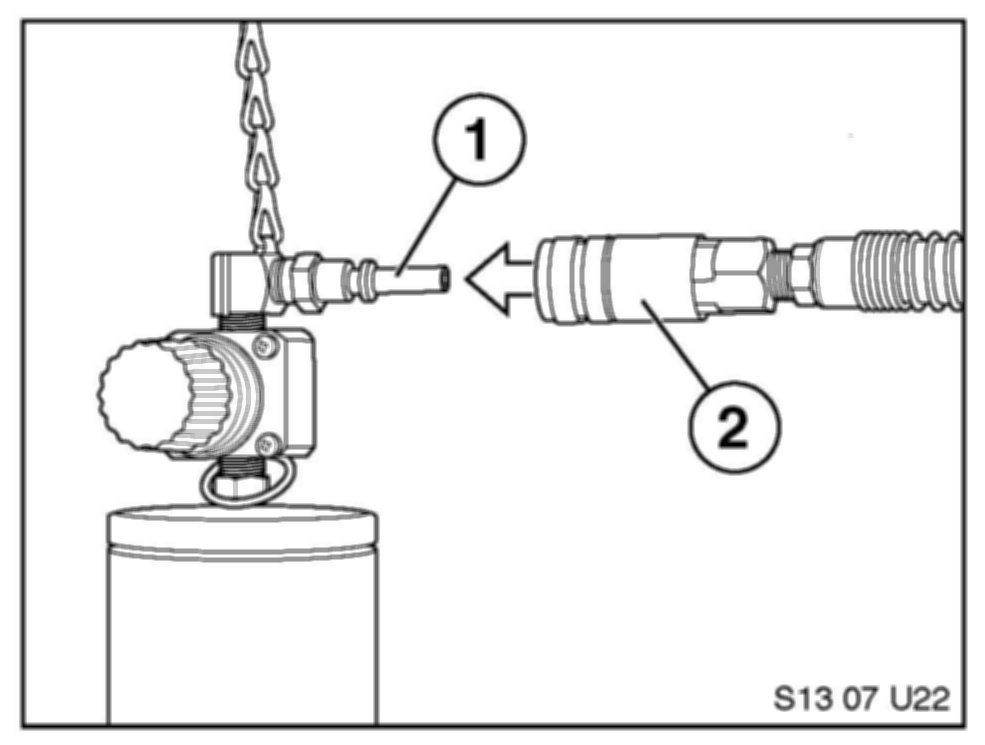 1

2

S13 07 U22