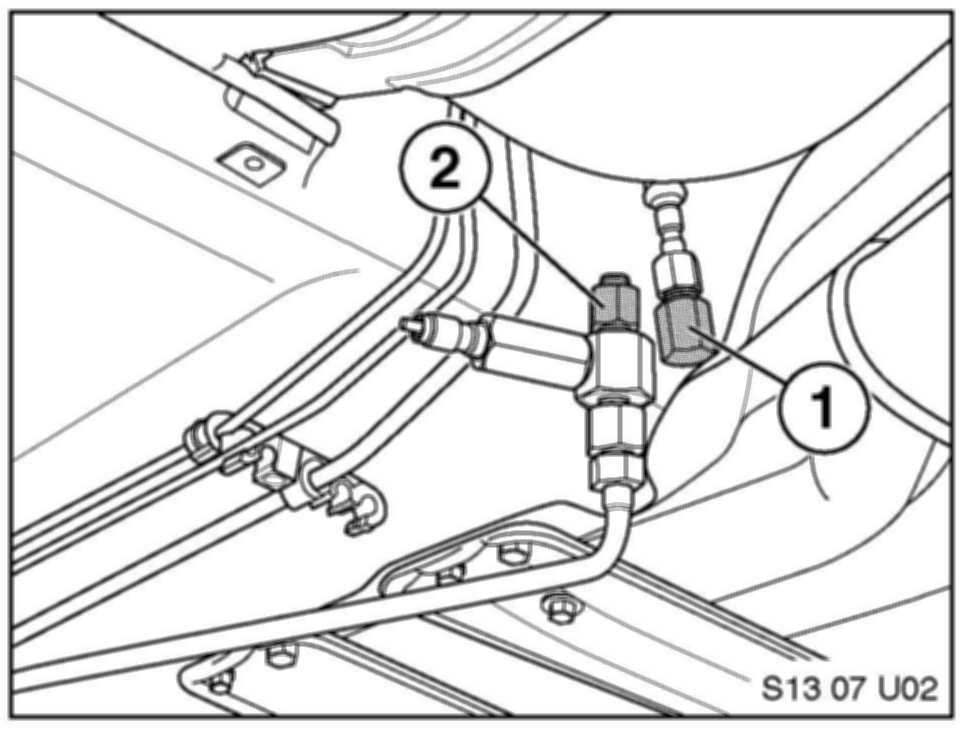 2
1
S13 07 U02