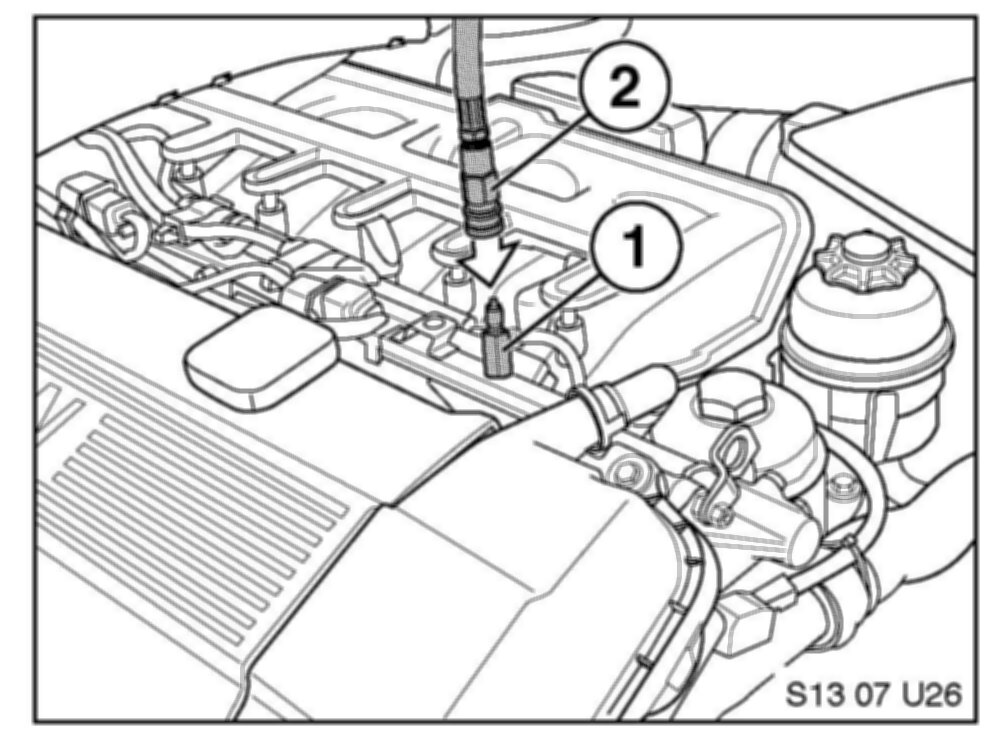 2
1
S13 07 U26