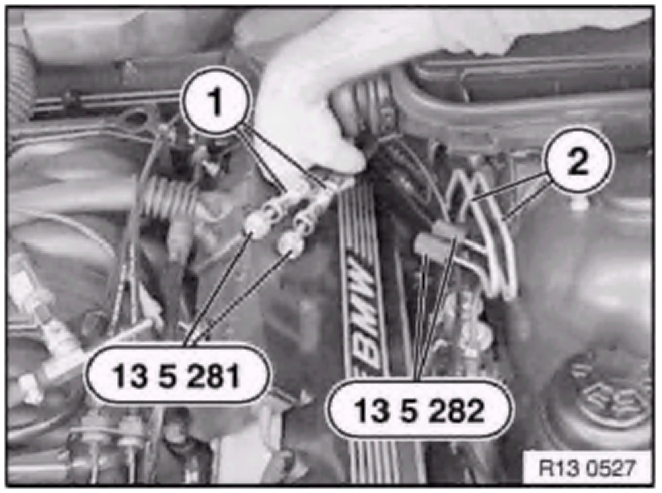 1

2

BMW

13 5 281

13 5 282

R13 0527