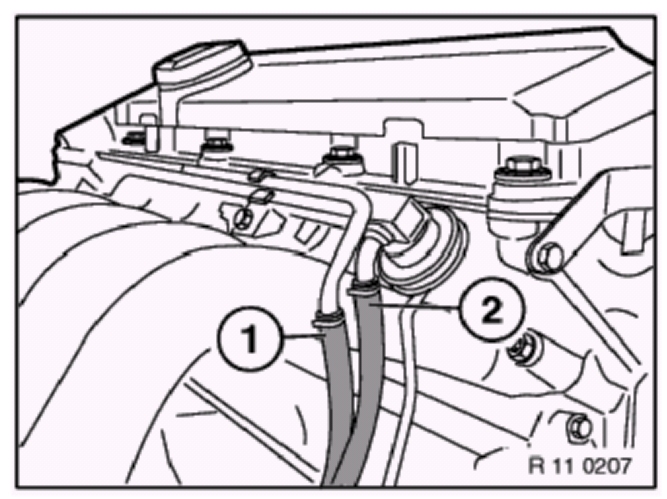 1
2
R 11 0207