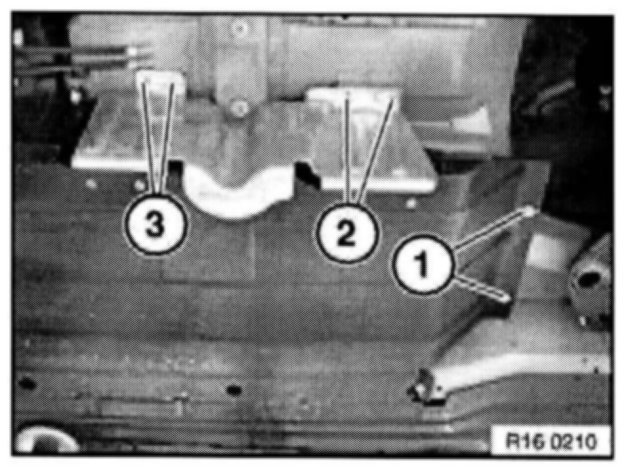 3
2
1
R16 0210