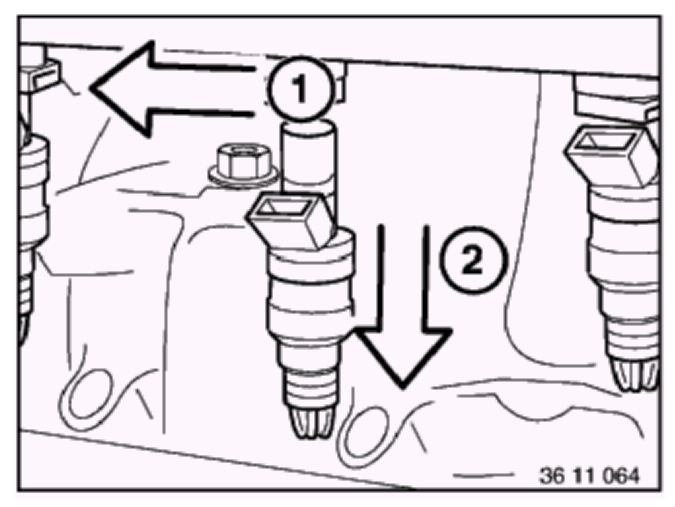 1
2
36 11 064