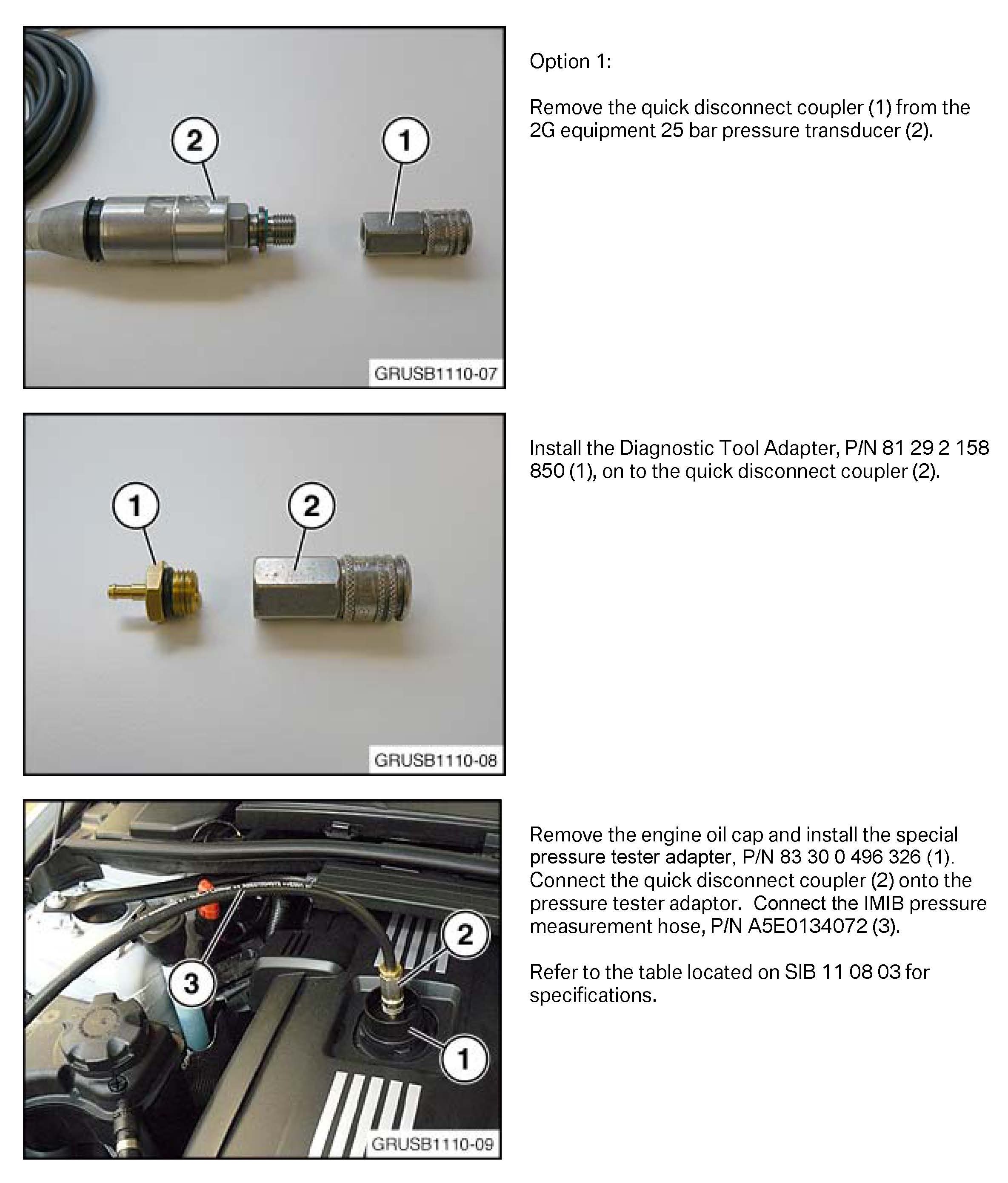 2

1

GRUSB1110-07

Option 1:

Remove the quick disconnect coupler (1) from the 2G equipment 25 bar pressure transducer (2).

1

2

GRUSB1110-08

Install the Diagnostic Tool Adapter, P/N 81 29 2 158 850 (1), on to the quick disconnect coupler (2).

2

3

1

GRUSB1110-09

Remove the engine oil cap and install the special pressure tester adapter, P/N 83 30 0 496 326 (1). Connect the quick disconnect coupler (2) onto the pressure tester adaptor. Connect the IMIB pressure measurement hose, P/N A5E0134072 (3).

Refer to the table located on SIB 11 08 03 for specifications.