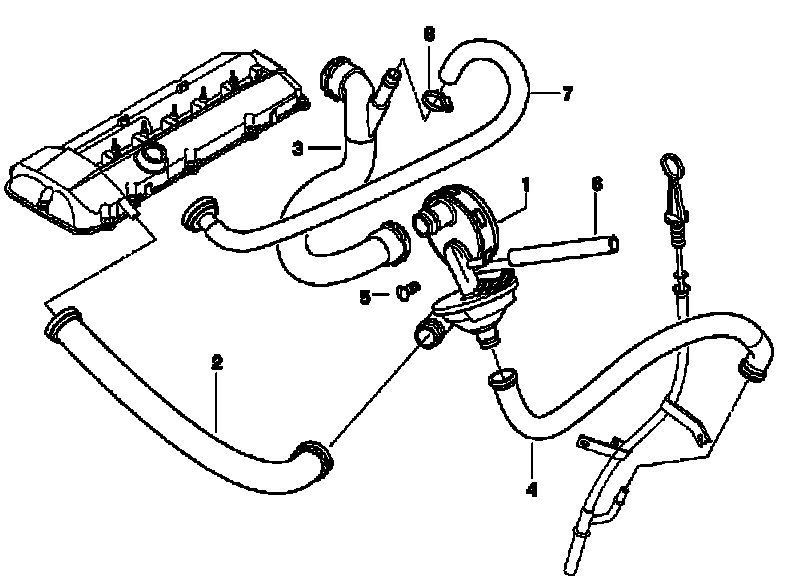 8
7
3
1
6
5
2
4