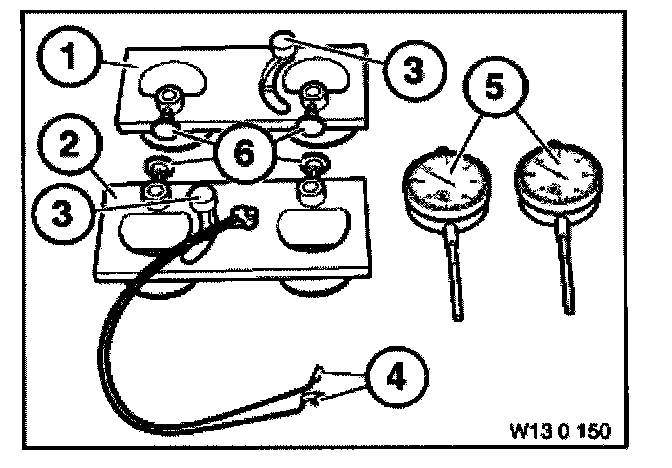 1
3
5
2
6
3
4
W13 0 150