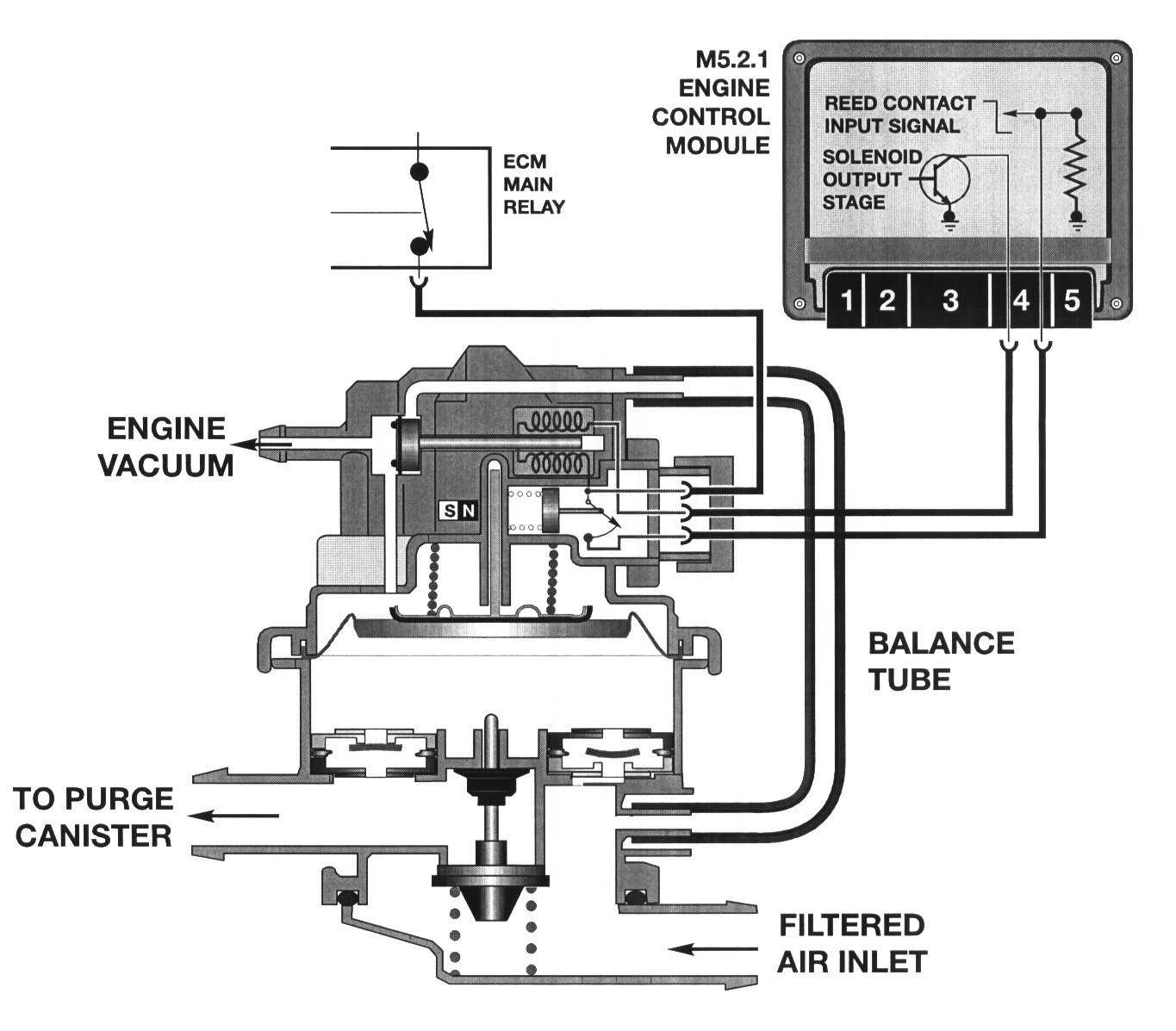 M5.2.1
ENGINE
CONTROL
MODULE

REED CONTACT
INPUT SIGNAL

SOLENOID
OUTPUT
STAGE

1 2 3 4 5

ECM
MAIN
RELAY

ENGINE
VACUUM

S N

BALANCE
TUBE

TO PURGE
CANISTER

FILTERED
AIR INLET