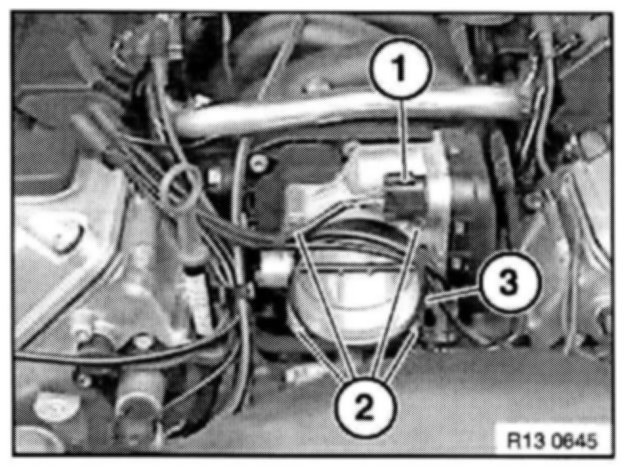 1
3
2
R13 0645