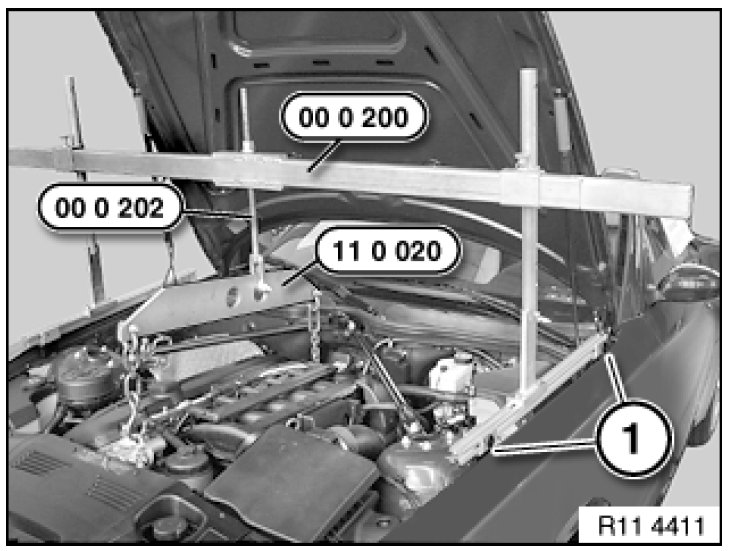 00 0 200

00 0 202

11 0 020

1

R11 4411