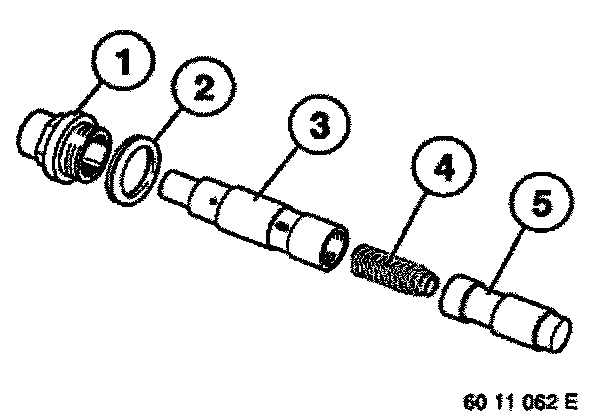 1
2
3
4
5
60 11 062 E