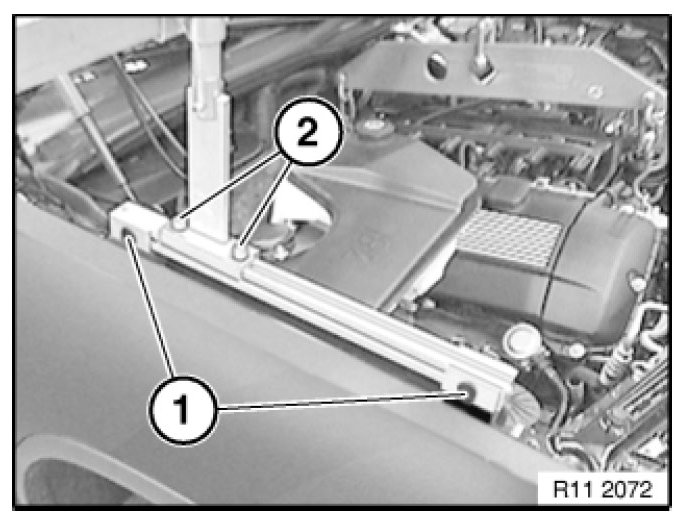 2
1
R11 2072