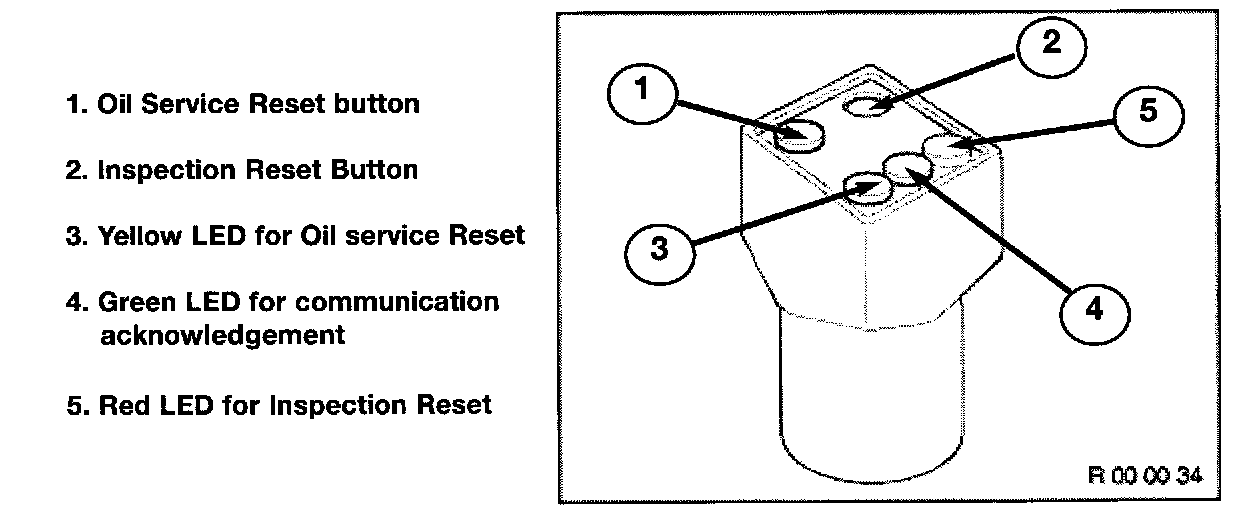 1. Oil Service Reset button

2. Inspection Reset Button

3. Yellow LED for Oil service Reset

4. Green LED for communication acknowledgement

5. Red LED for Inspection Reset

1

2

5

3

4

R 00 00 34