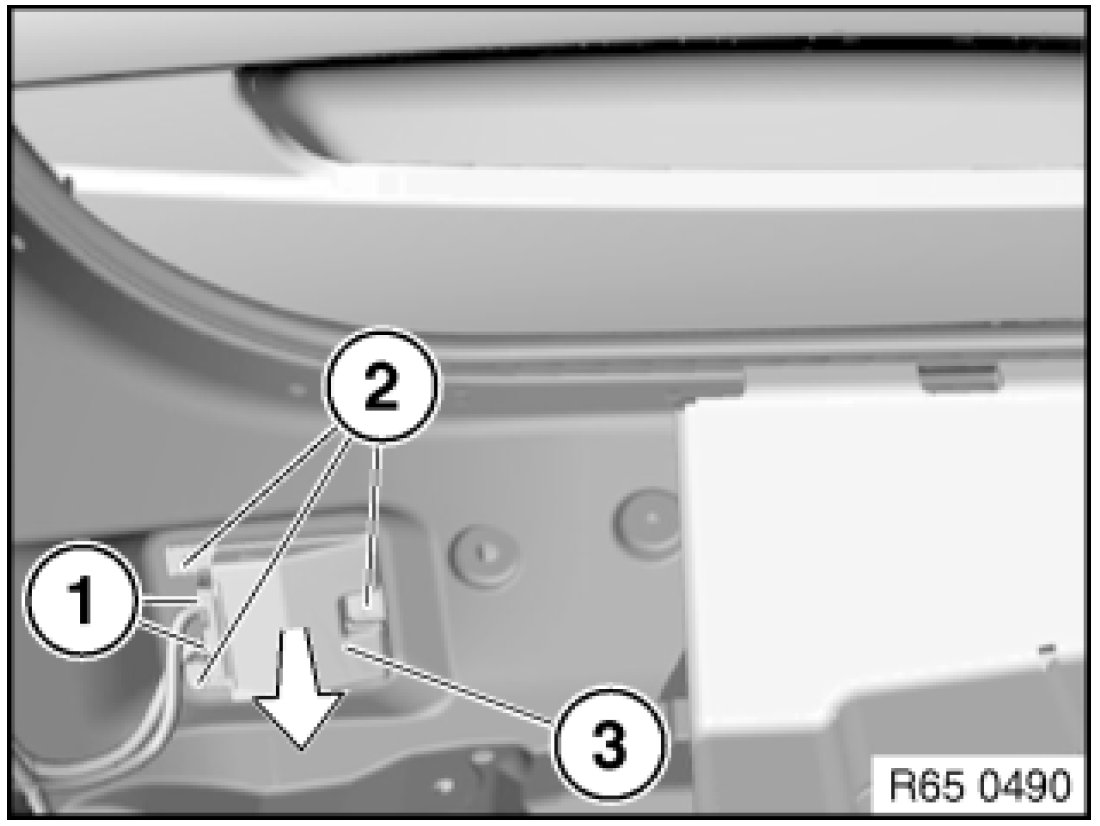 2
1
3
R65 0490