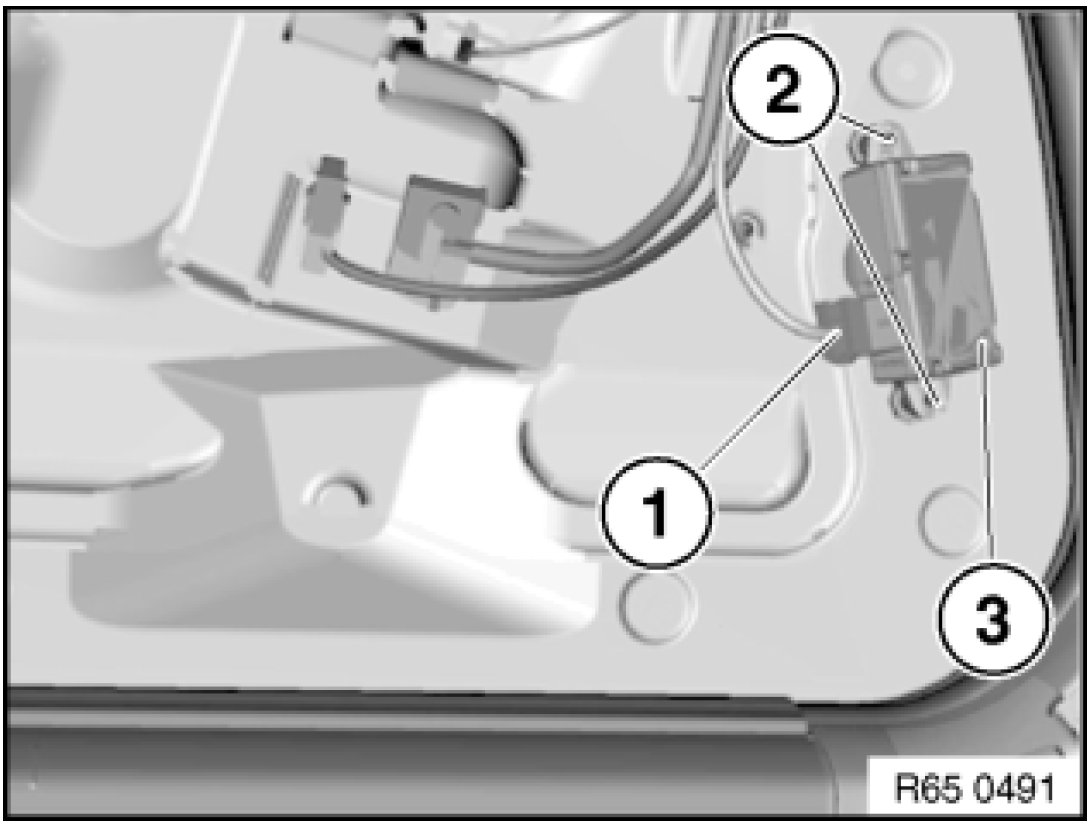 2
1
3
R65 0491