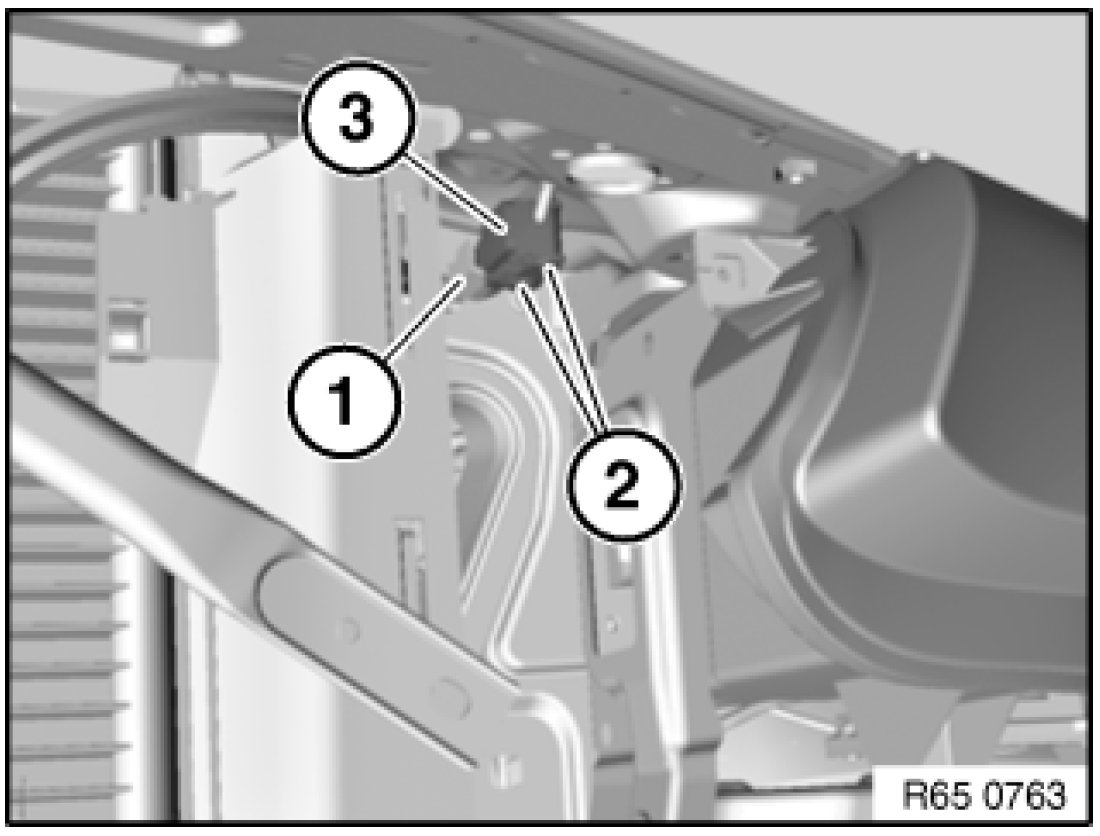 3
1
2
R65 0763