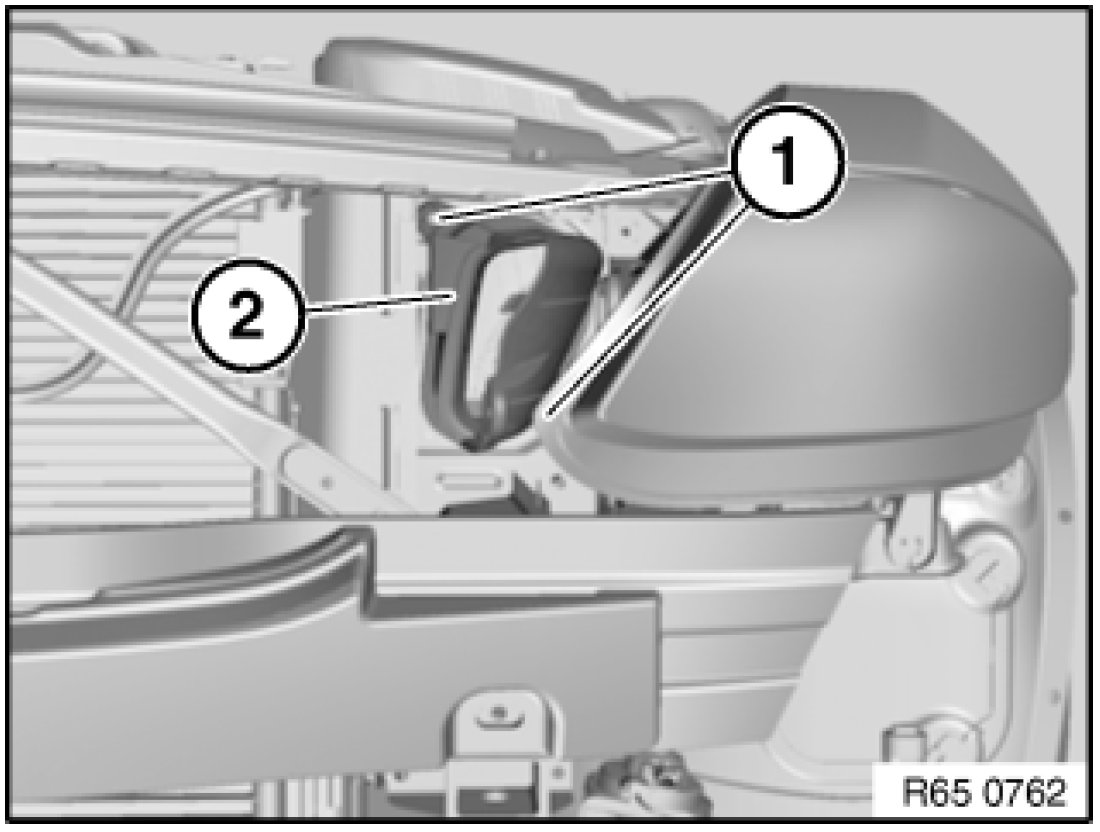 1
2
R65 0762