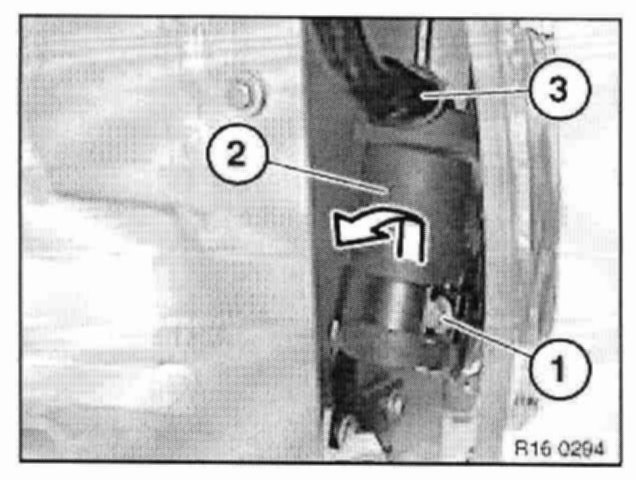 3
2
1
R16 0294