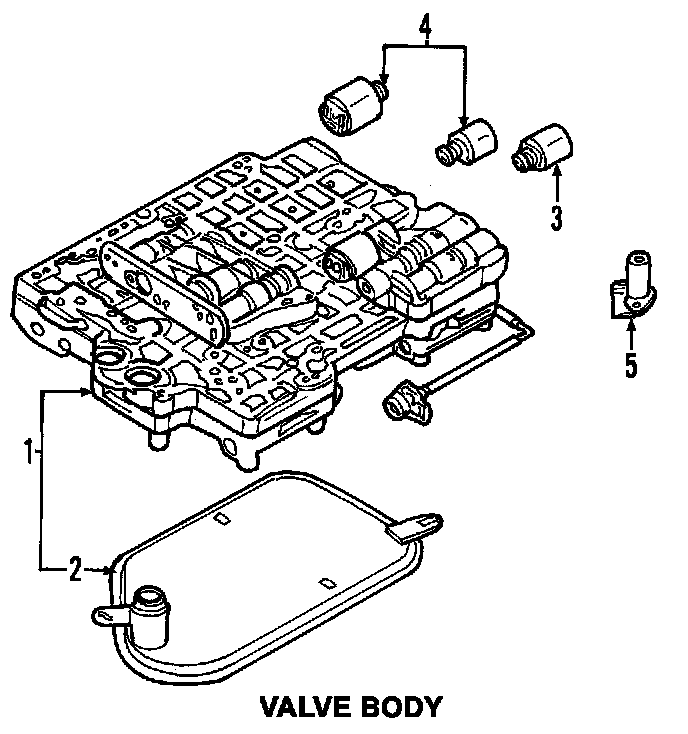 4

3

5

1

2

VALVE BODY