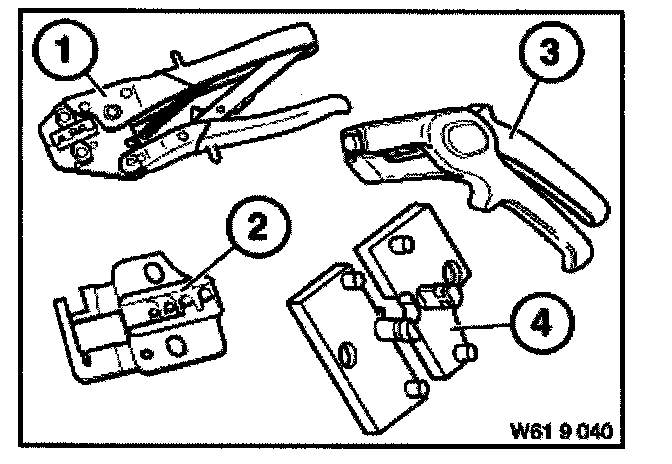 1
3
2
4
W61 9 040