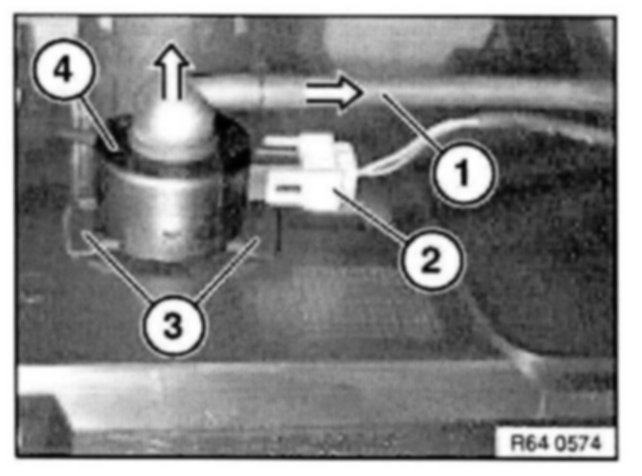 4
1
2
3
R64 0574