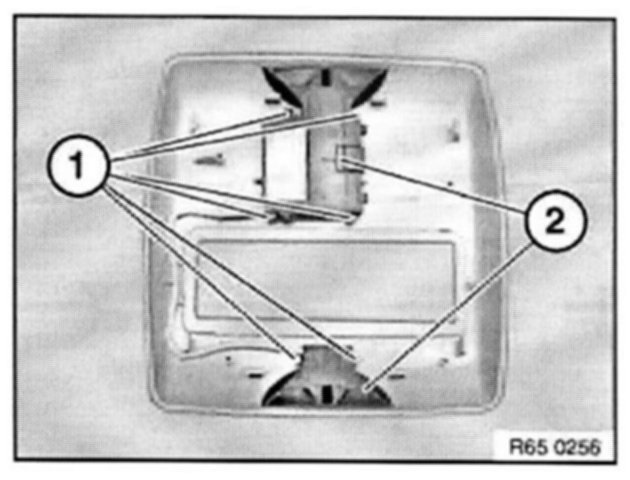 1
2
R65 0256